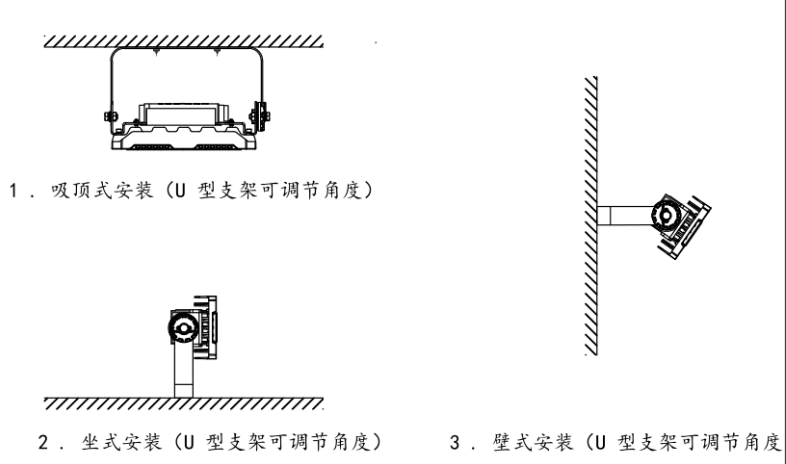 1．吸顶式安装（U 型支架可调节角度）

2．坐式安装（U 型支架可调节角度）

3．壁式安装（U 型支架可调节角度